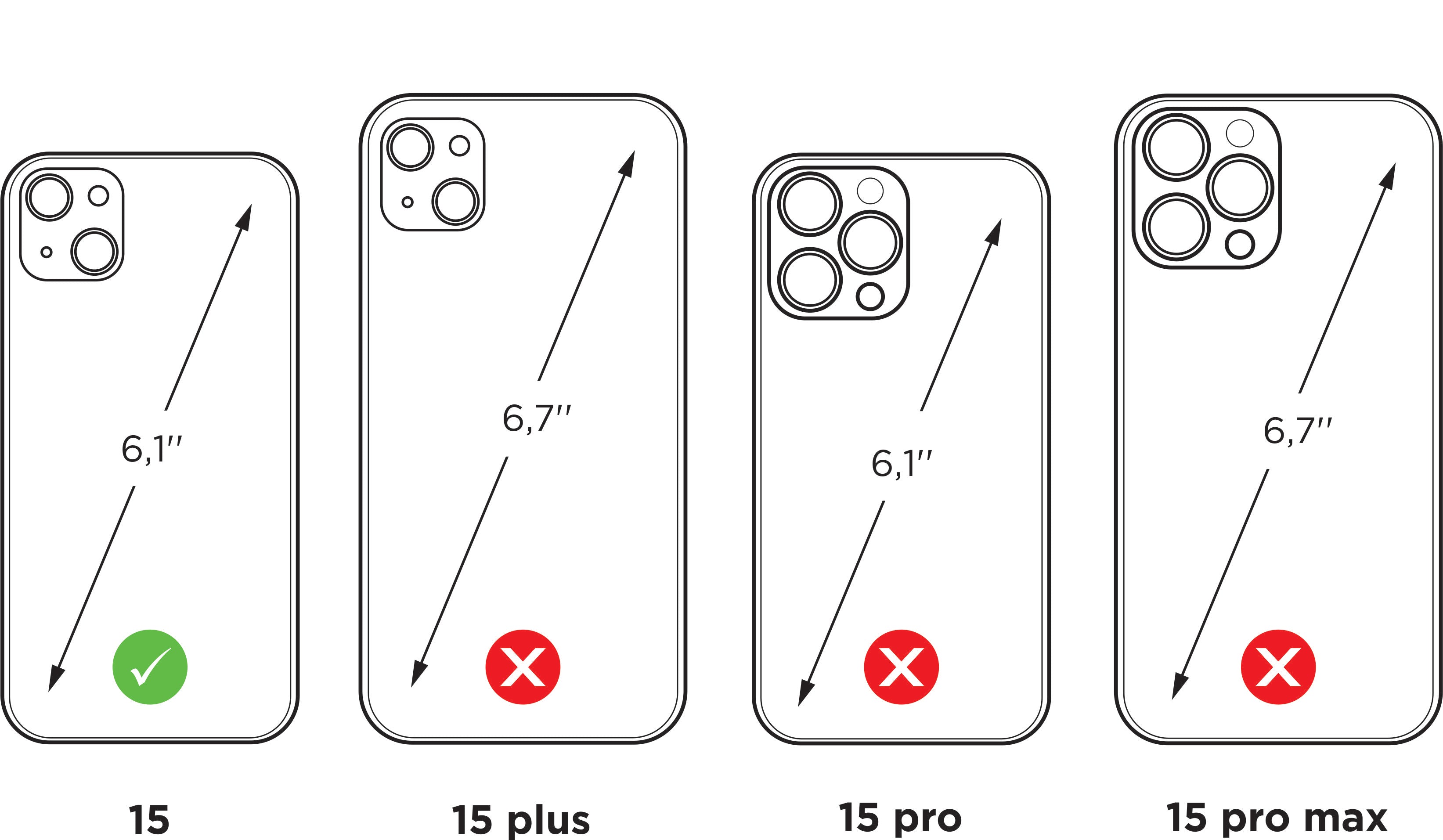 6,1''

6,7''

6,1''

6,7''

15

15 plus

15 pro

15 pro max