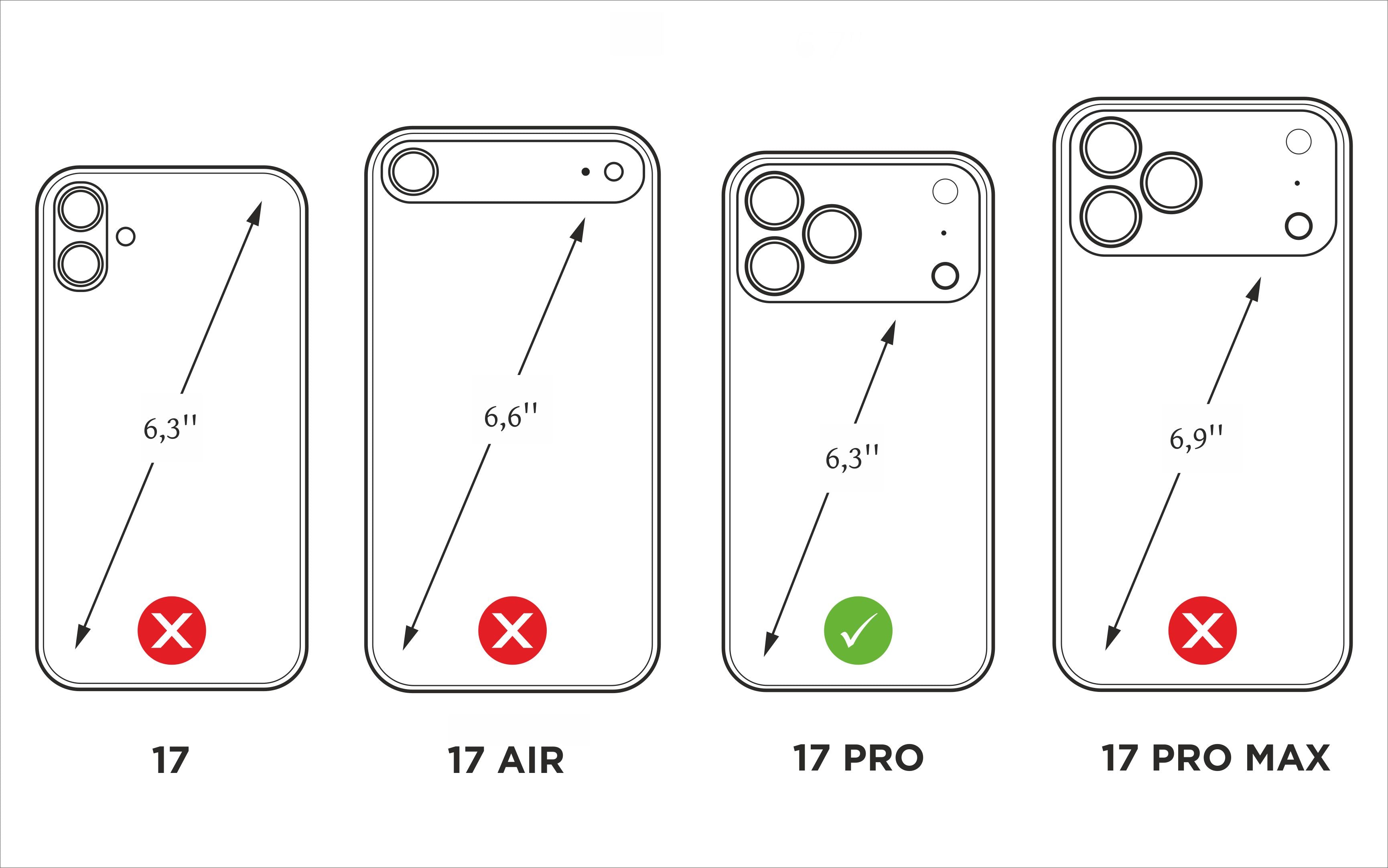 6,3''

6,6''

6,3''

6,9''

17

17 AIR

17 PRO

17 PRO MAX