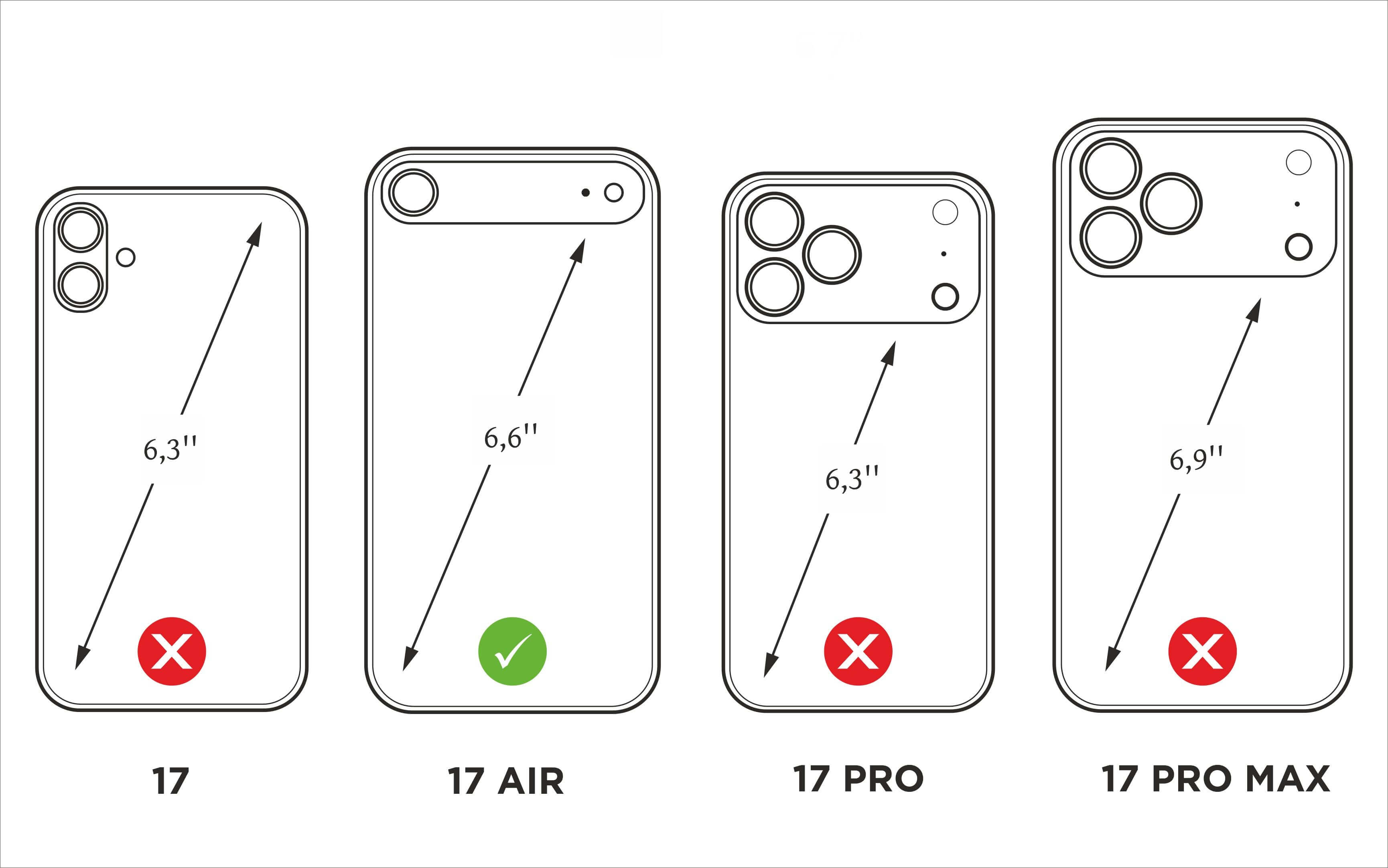 6,3''

6,6''

6,3''

6,9''

17

17 AIR

17 PRO

17 PRO MAX